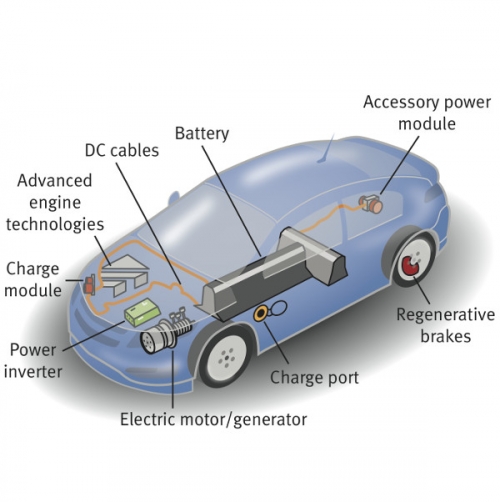 Accessory power module

Battery

DC cables

Advanced engine technologies

Charge module

Power inverter

Electric motor/generator

Charge port

Regenerative brakes